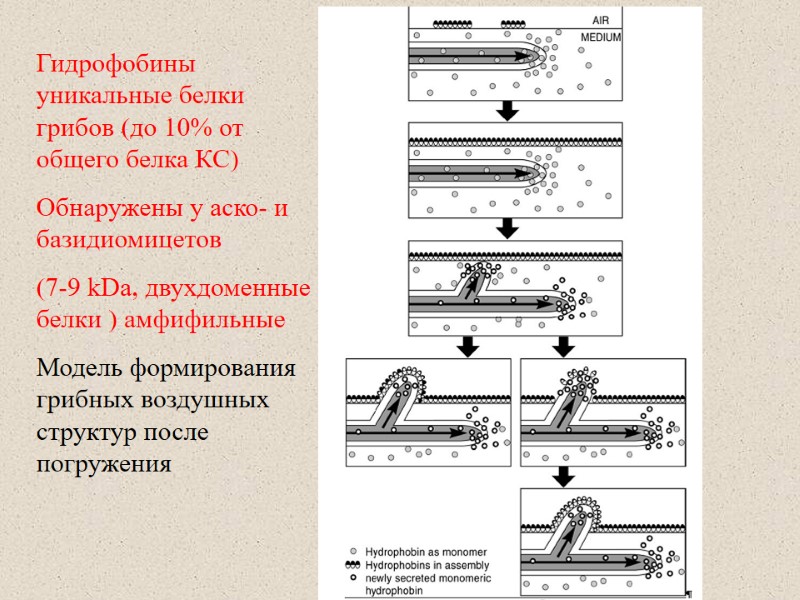 Гидрофобины уникальные белки грибов (до 10% от общего белка КС)

Обнаружены у аско- и базидиомицетов

(7-9 kDa, двухдоменные белки ) амфифильные

Модель формирования грибных воздушных структур после погружения

AIR
MEDIUM

Hydrophobin as monomer
Hydrophobins in assembly
newly secreted monomeric hydrophobin